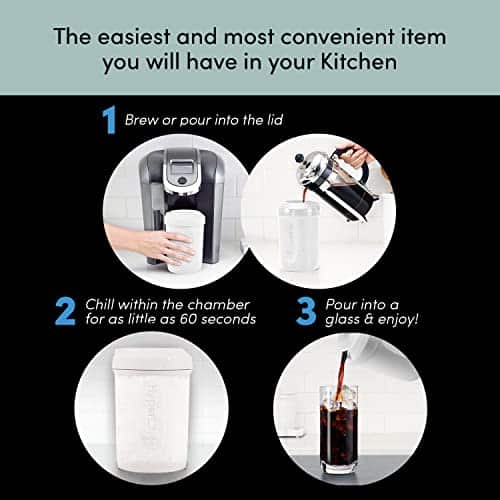 The easiest and most convenient item you will have in your Kitchen

1 Brew or pour into the lid

2 Chill within the chamber for as little as 60 seconds

3 Pour into a glass & enjoy!