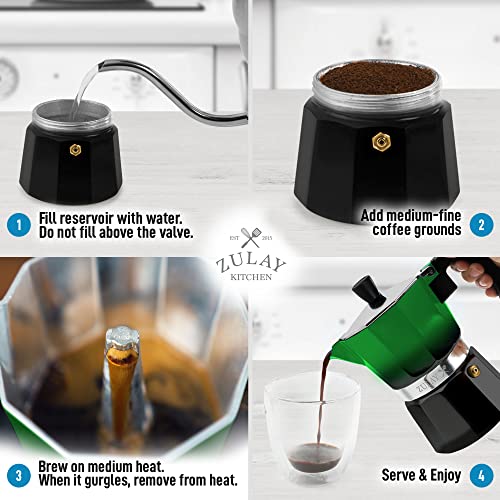 1 Fill reservoir with water. Do not fill above the valve.

Add medium-fine coffee grounds 2

EST 2015
ZULAY
KITCHEN

3 Brew on medium heat. When it gurgles, remove from heat.

ZULAY

Serve & Enjoy 4