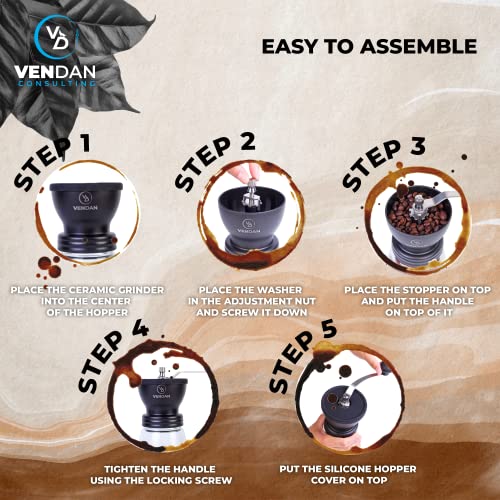 VD
VENDAN
CONSULTING

EASY TO ASSEMBLE

STEP 1

VD
VENDAN

PLACE THE CERAMIC GRINDER INTO THE CENTER OF THE HOPPER

STEP 2

VD
VENDAN

PLACE THE WASHER IN THE ADJUSTMENT NUT AND SCREW IT DOWN

STEP 3

PLACE THE STOPPER ON TOP AND PUT THE HANDLE ON TOP OF IT

STEP 4

VD
VENDAN

TIGHTEN THE HANDLE USING THE LOCKING SCREW

STEP 5

PUT THE SILICONE HOPPER COVER ON TOP