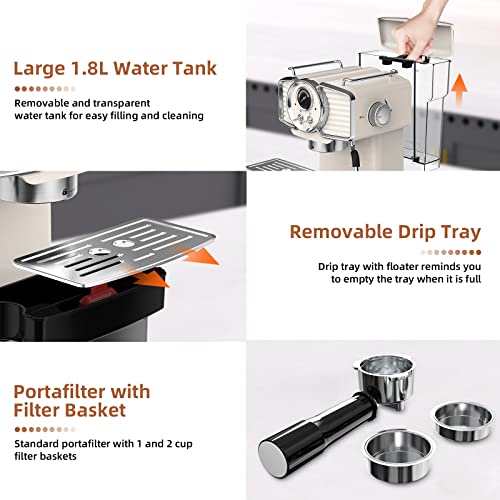 Large 1.8L Water Tank

Removable and transparent water tank for easy filling and cleaning

Removable Drip Tray

Drip tray with floater reminds you to empty the tray when it is full

Portafilter with Filter Basket

Standard portafilter with 1 and 2 cup filter baskets