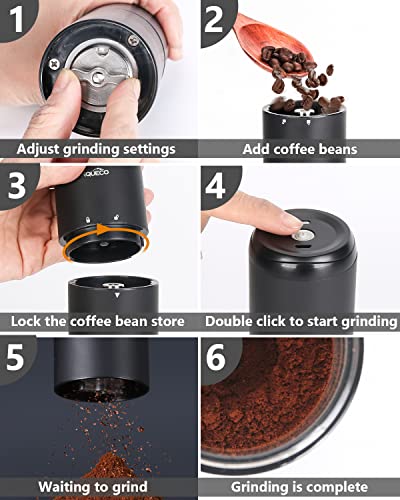 1
Adjust grinding settings

2
Add coffee beans

3
QUECO
Lock the coffee bean store

4
Double click to start grinding

5
Waiting to grind

6
Grinding is complete