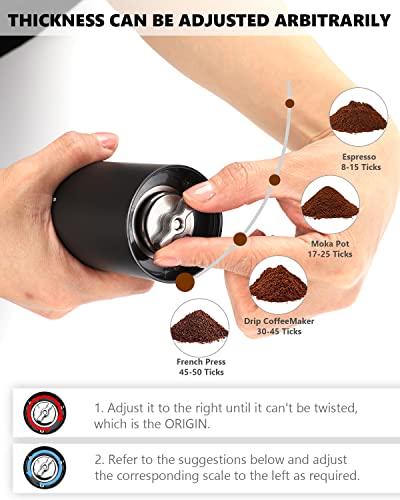 THICKNESS CAN BE ADJUSTED ARBITRARILY

Espresso
8-15 Ticks

Moka Pot
17-25 Ticks

Drip CoffeeMaker
30-45 Ticks

French Press
45-50 Ticks

1. Adjust it to the right until it can't be twisted, which is the ORIGIN.

2. Refer to the suggestions below and adjust the corresponding scale to the left as required.