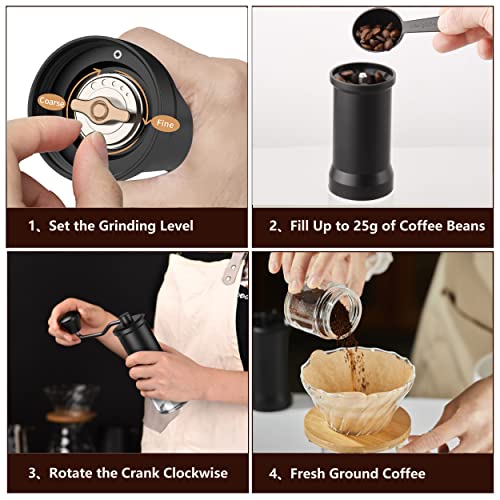 Coarse

Fine

1、Set the Grinding Level

2、Fill Up to 25g of Coffee Beans

3、Rotate the Crank Clockwise

4、Fresh Ground Coffee