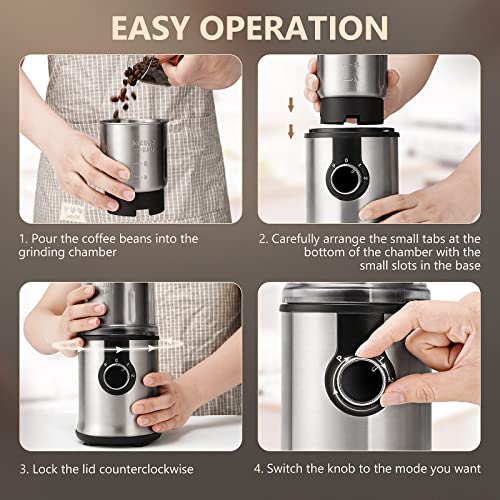 EASY OPERATION

1. Pour the coffee beans into the grinding chamber

2. Carefully arrange the small tabs at the bottom of the chamber with the small slots in the base

3. Lock the lid counterclockwise

4. Switch the knob to the mode you want