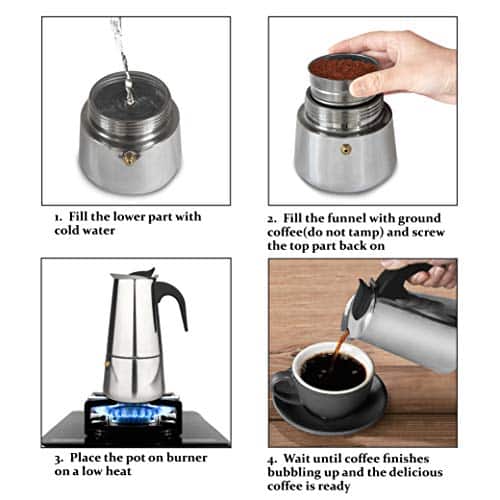 1. Fill the lower part with cold water

2. Fill the funnel with ground coffee(do not tamp) and screw the top part back on

3. Place the pot on burner on a low heat

4. Wait until coffee finishes bubbling up and the delicious coffee is ready