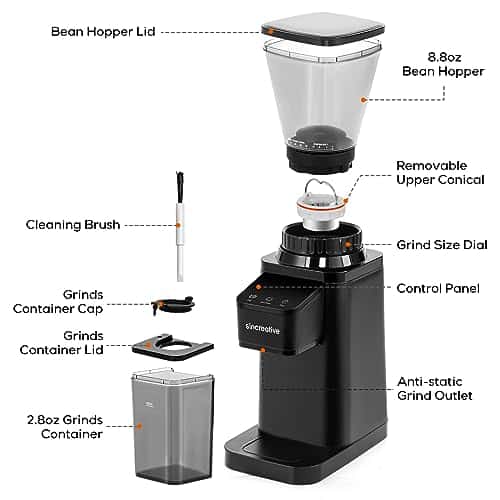 Bean Hopper Lid

8.8oz
Bean Hopper

Removable
Upper Conical

Cleaning Brush

Grind Size Dial

Control Panel

Grinds
Container Cap

Grinds
Container Lid

sincreative

Anti-static
Grind Outlet

2.8oz Grinds
Container